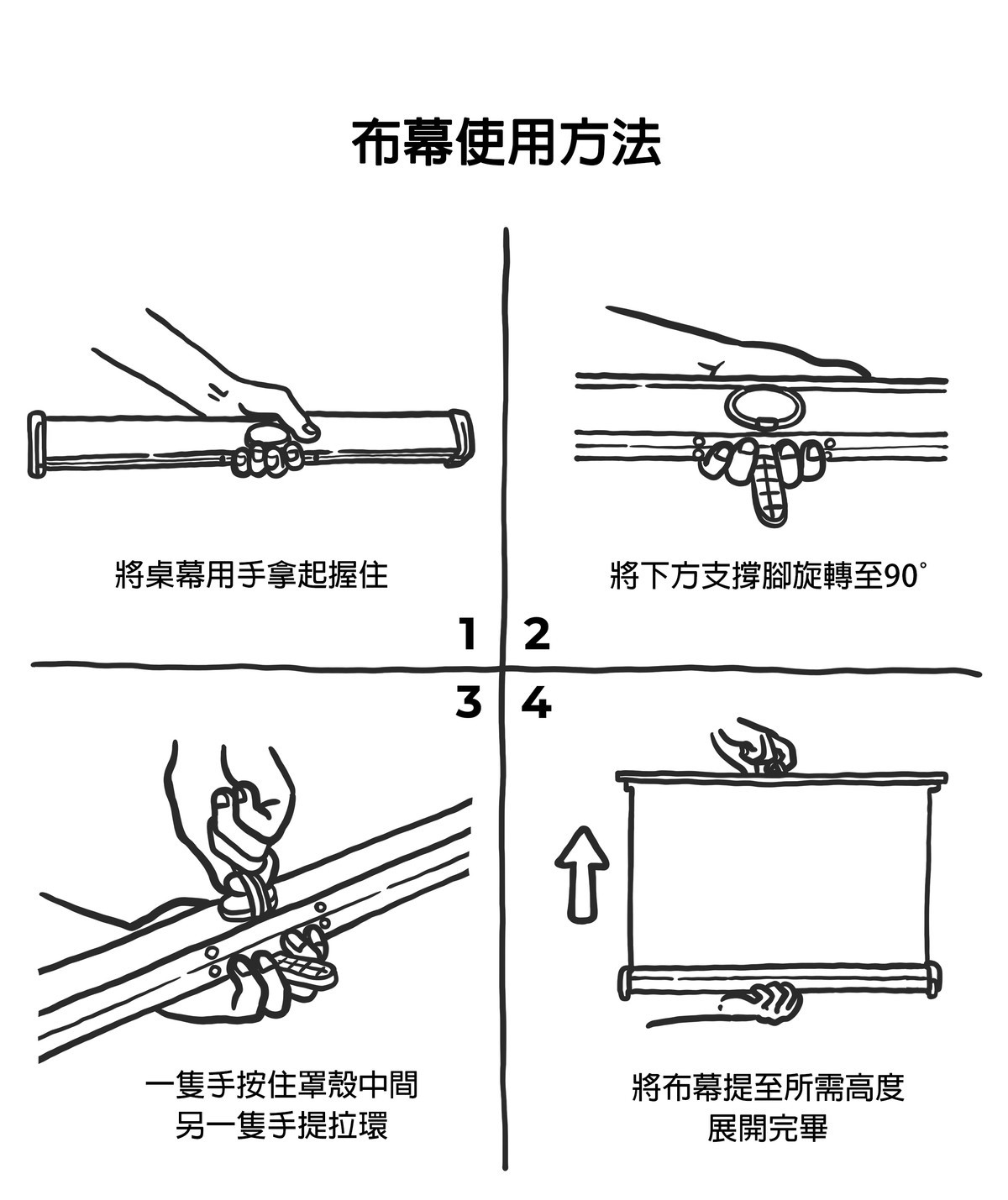 布幕使用方法

將桌幕用手拿起握住

將下方支撐腳旋轉至90°

1 2

3 4

一隻手按住罩殼中間
另一隻手提拉環

將布幕提至所需高度
展開完畢