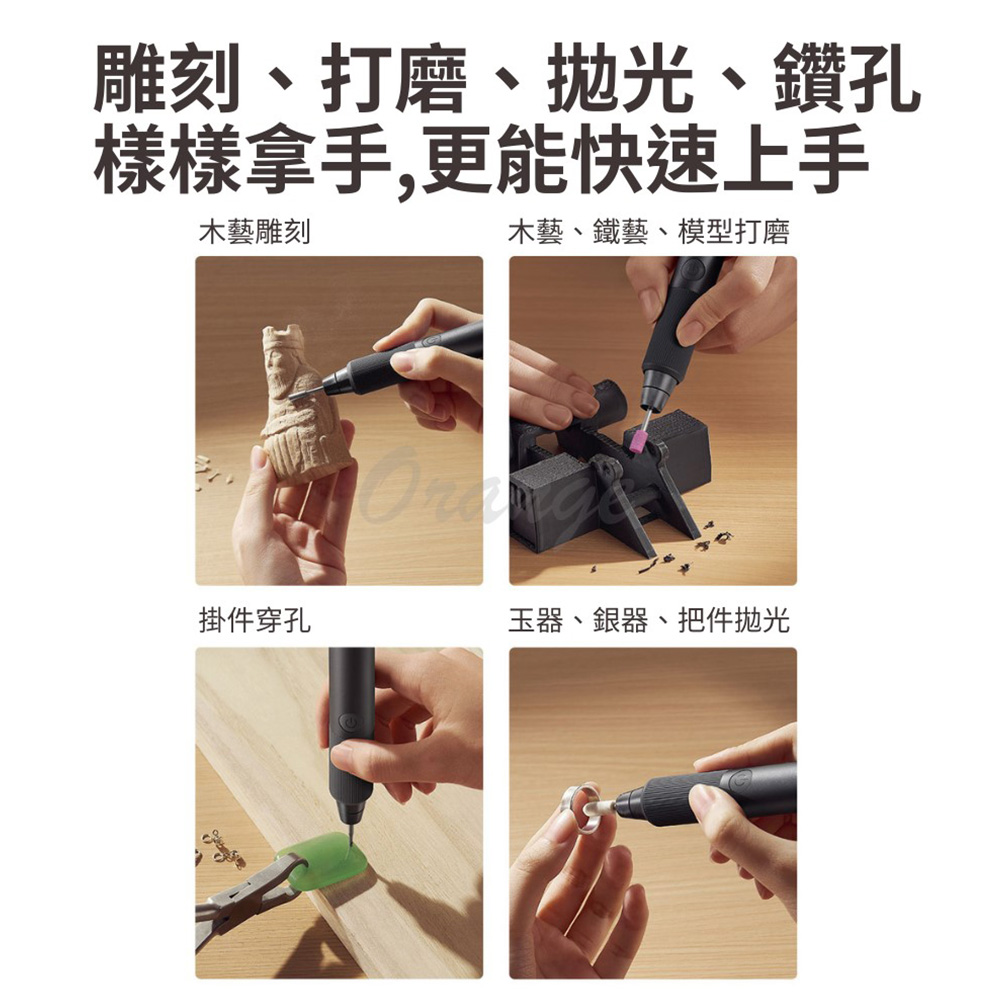 雕刻、打磨、拋光、鑽孔
樣樣拿手,更能快速上手

木藝雕刻

木藝、鐵藝、模型打磨

Orange

掛件穿孔

玉器、銀器、把件拋光